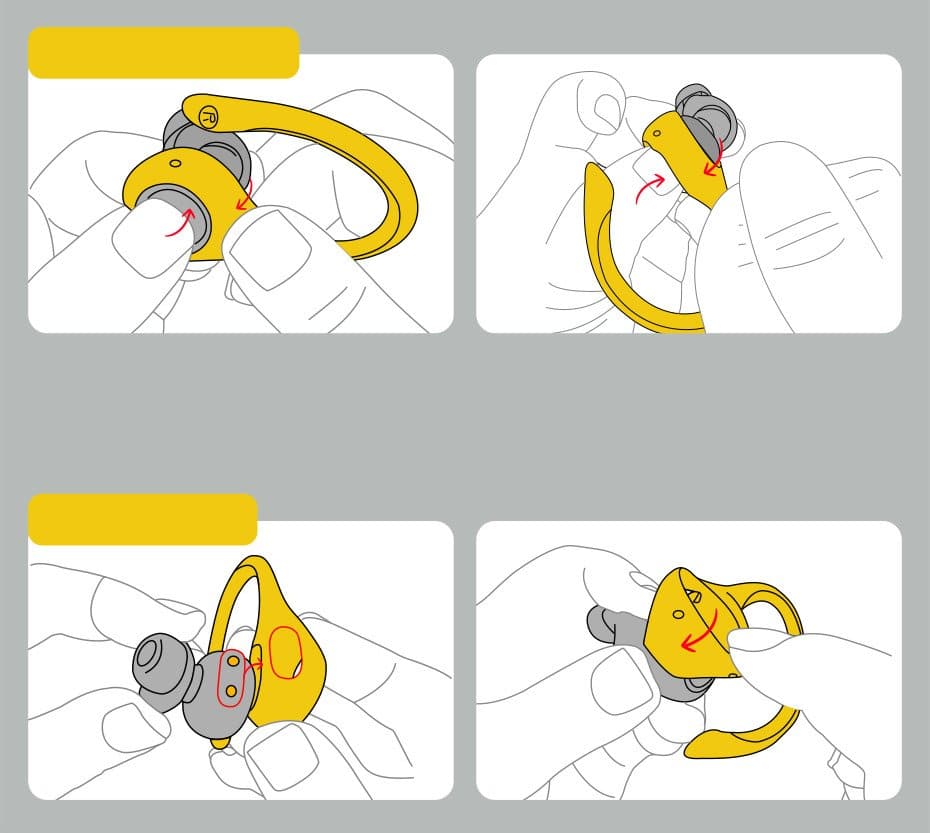 R